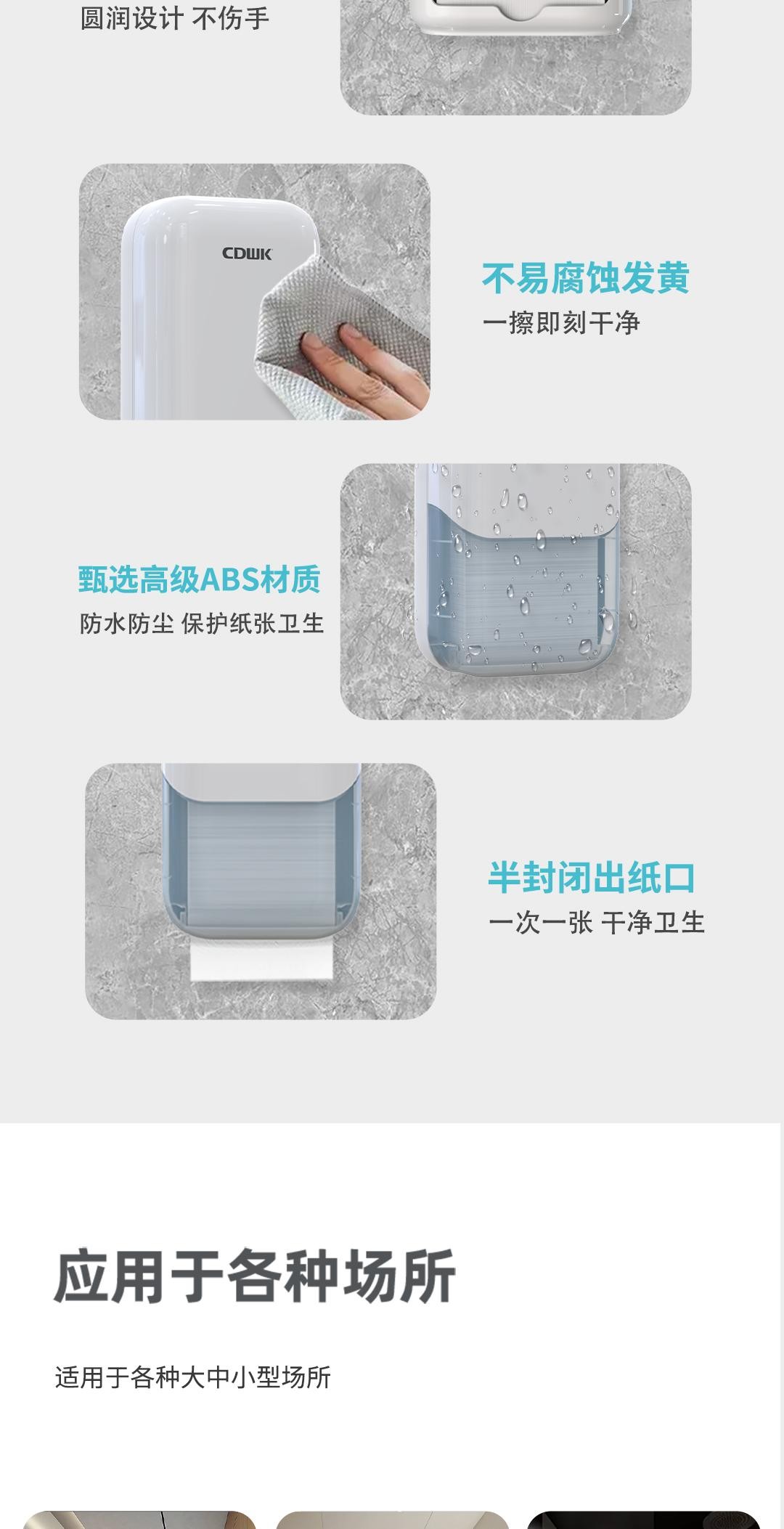 圆润设计 不伤手

CDWK

不易腐蚀发黄
一擦即刻干净

甄选高级ABS材质
防水防尘 保护纸张卫生

半封闭出纸口
一次一张 干净卫生

应用于各种场所

适用于各种大中小型场所